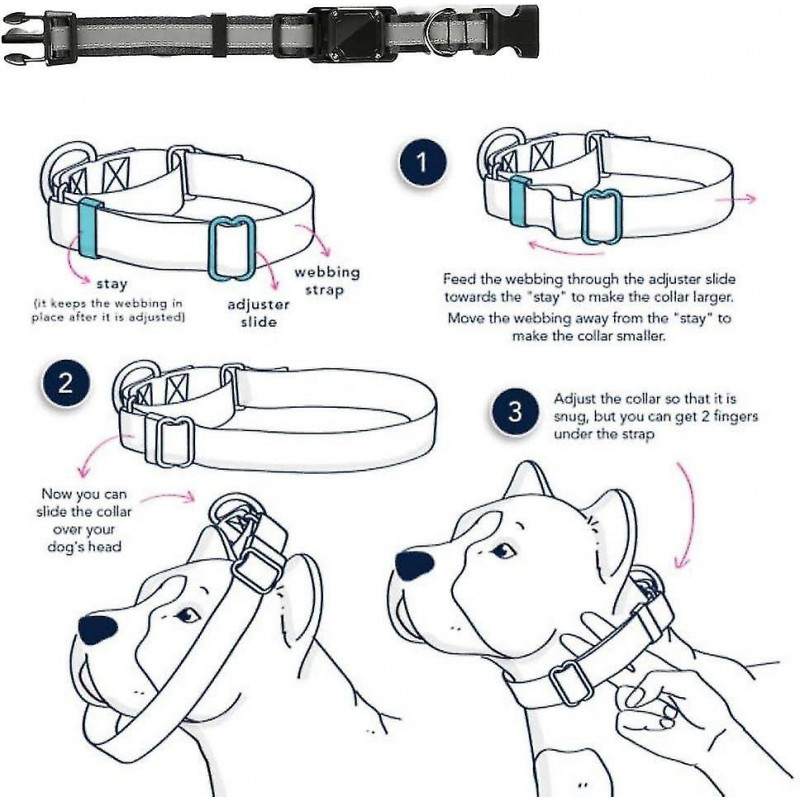 stay
(it keeps the webbing in place after it is adjusted)

adjuster slide

webbing strap

1

Feed the webbing through the adjuster slide towards the "stay" to make the collar larger.
Move the webbing away from the "stay" to make the collar smaller.

2

Now you can slide the collar over your dog's head

3

Adjust the collar so that it is snug, but you can get 2 fingers under the strap