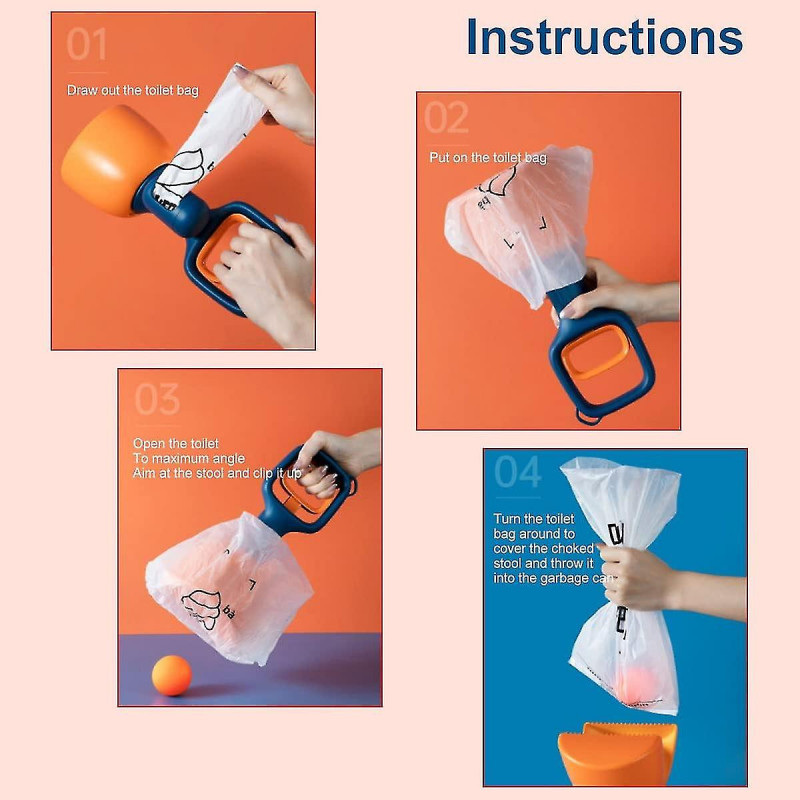 Instructions

01

Draw out the toilet bag

02

Put on the toilet bag

03

Open the toilet
To maximum angle
Aim at the stool and clip it up

04

Turn the toilet bag around to cover the choked stool and throw it into the garbage can