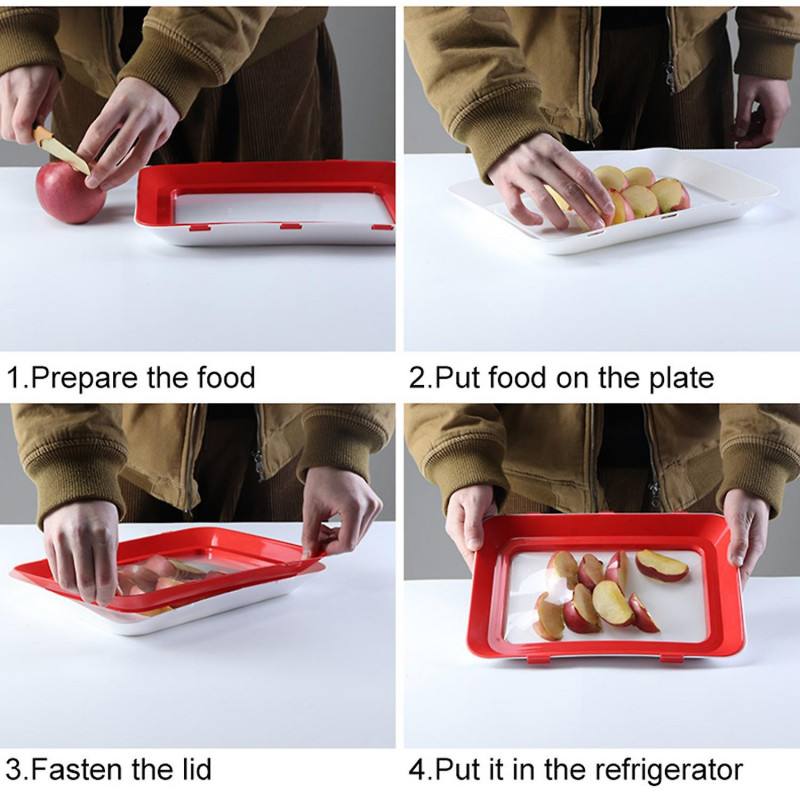 1.Prepare the food

2.Put food on the plate

3.Fasten the lid

4.Put it in the refrigerator