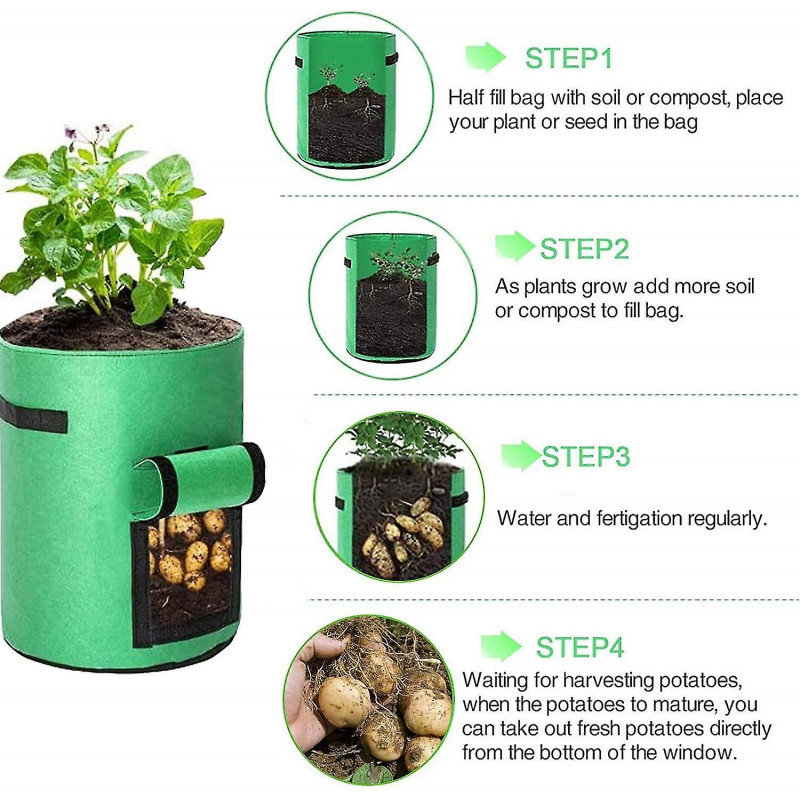 STEP1
Half fill bag with soil or compost, place your plant or seed in the bag

STEP2
As plants grow add more soil or compost to fill bag.

STEP3
Water and fertigation regularly.

STEP4
Waiting for harvesting potatoes, when the potatoes to mature, you can take out fresh potatoes directly from the bottom of the window.