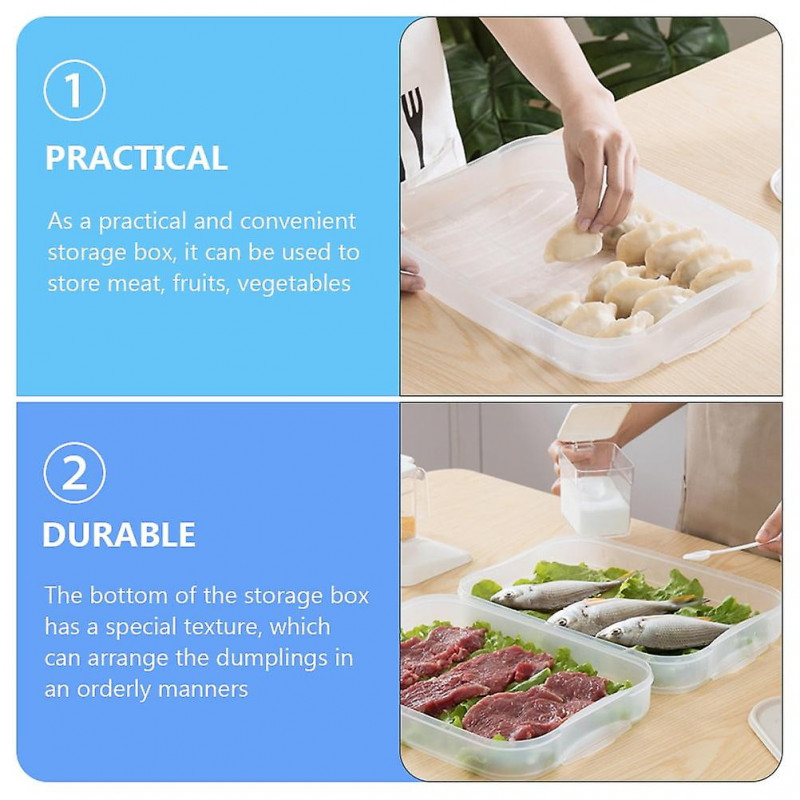 1

PRACTICAL

As a practical and convenient storage box, it can be used to store meat, fruits, vegetables

2

DURABLE

The bottom of the storage box has a special texture, which can arrange the dumplings in an orderly manners