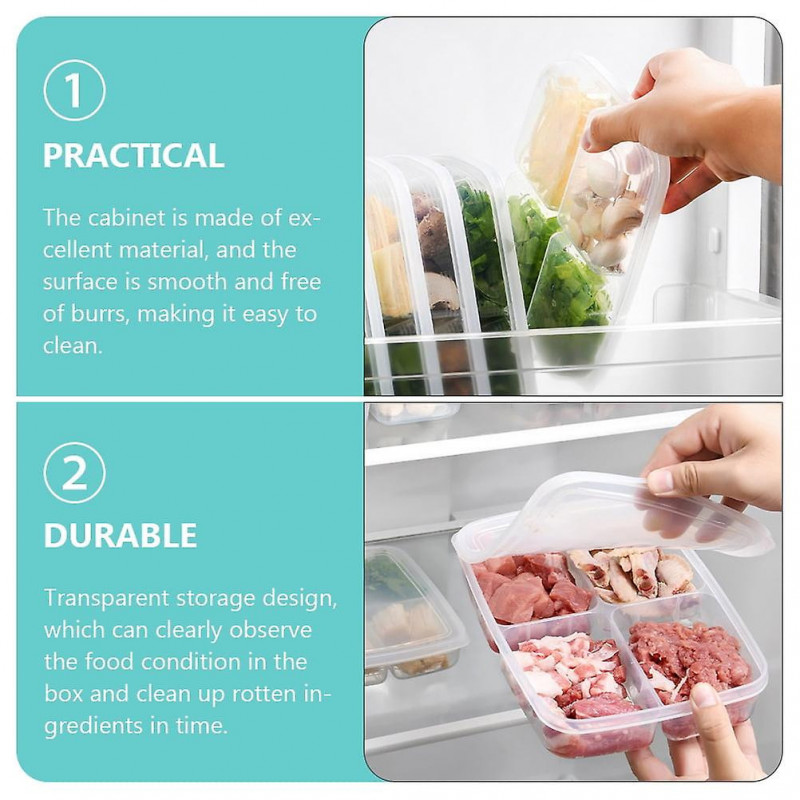 1
PRACTICAL

The cabinet is made of excellent material, and the surface is smooth and free of burrs, making it easy to clean.

2
DURABLE

Transparent storage design, which can clearly observe the food condition in the box and clean up rotten ingredients in time.