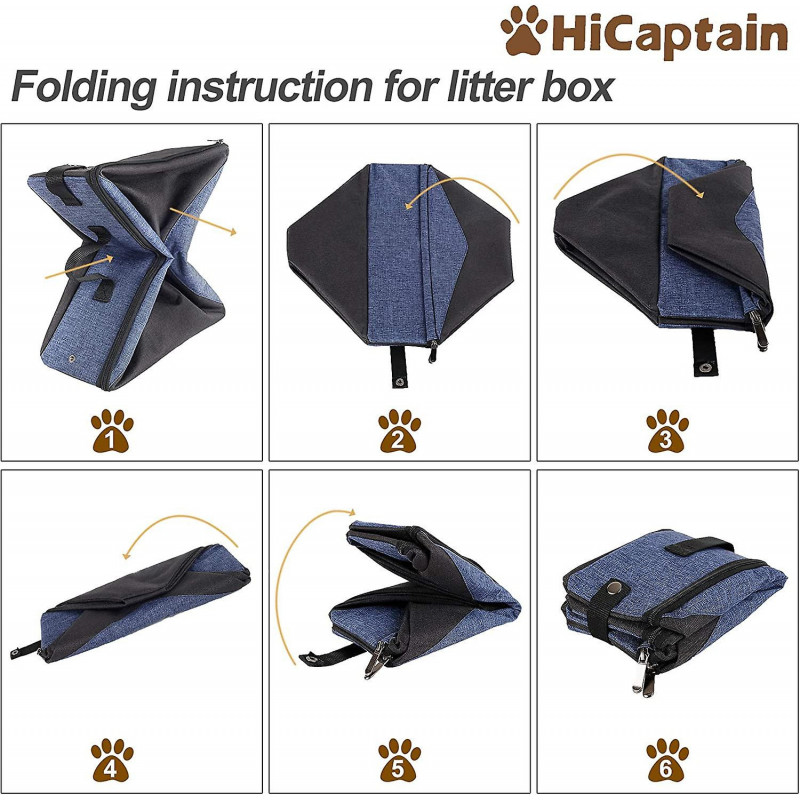 HiCaptain

Folding instruction for litter box

1

2

3

4

5

6