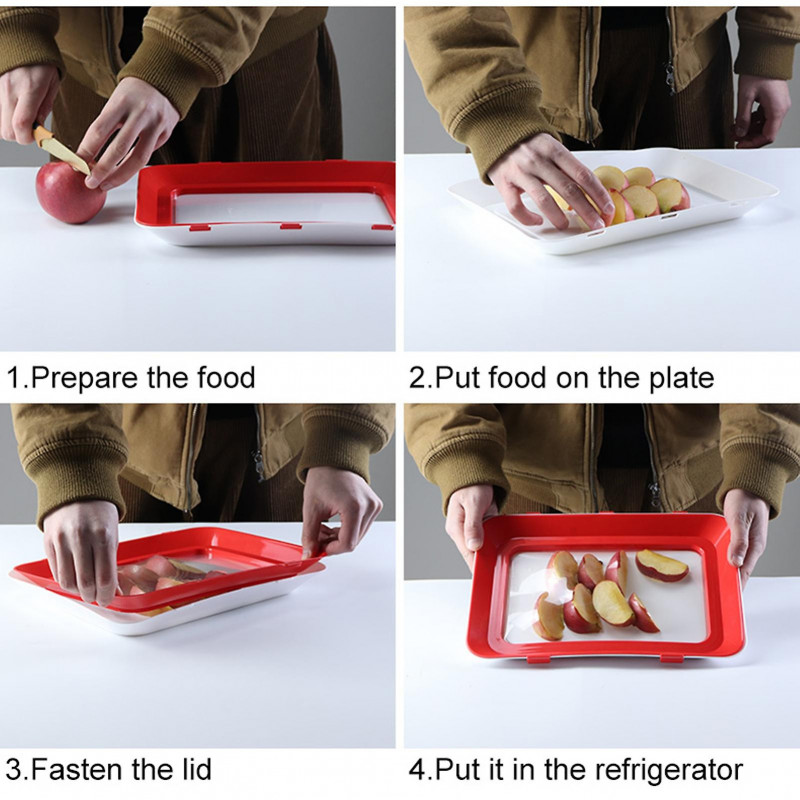 1.Prepare the food

2.Put food on the plate

3.Fasten the lid

4.Put it in the refrigerator