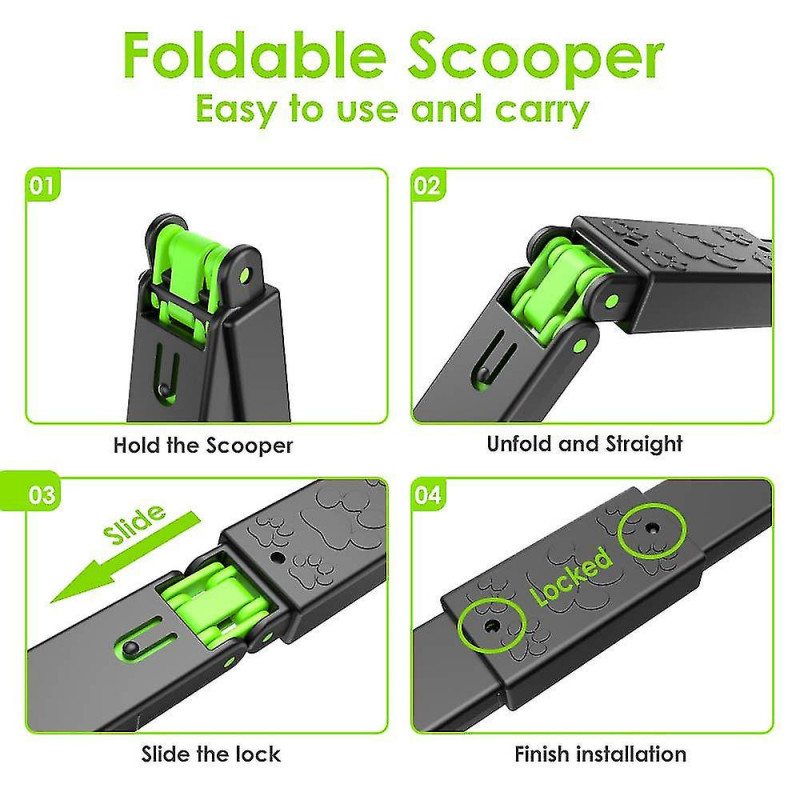 Foldable Scooper
Easy to use and carry

01

Hold the Scooper

02

Unfold and Straight

03

Slide

Slide the lock

04

Locked

Finish installation