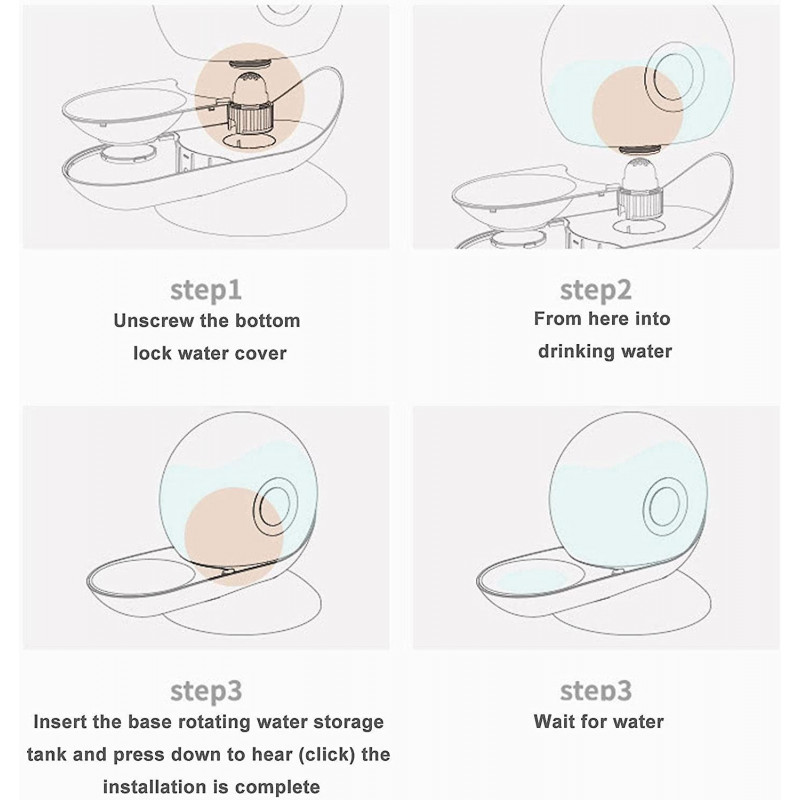 step1
Unscrew the bottom lock water cover

step2
From here into drinking water

step3
Insert the base rotating water storage tank and press down to hear (click) the installation is complete

step3
Wait for water