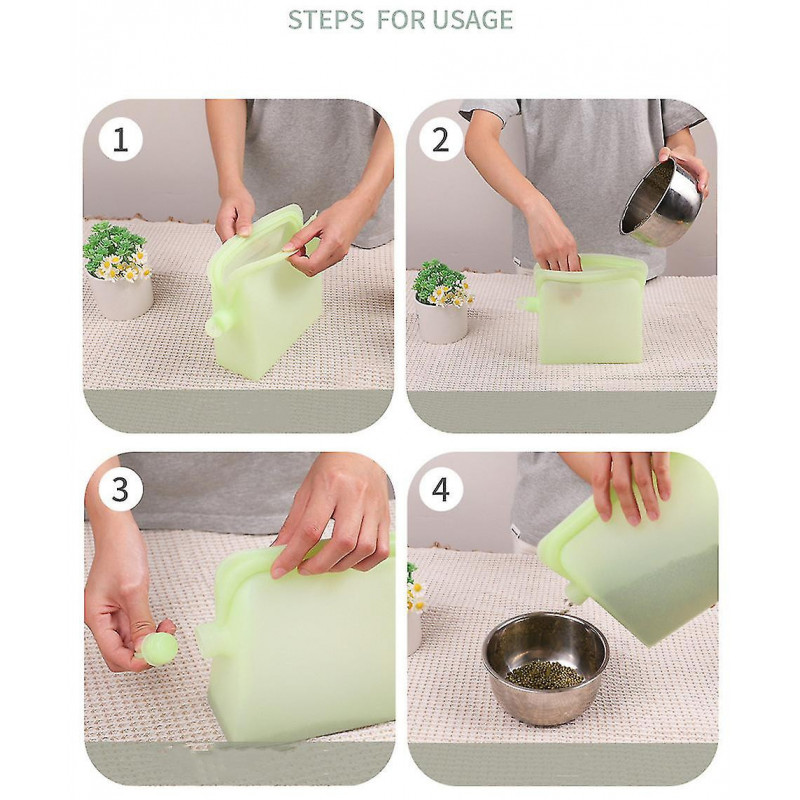 STEPS FOR USAGE

1

2

3

4