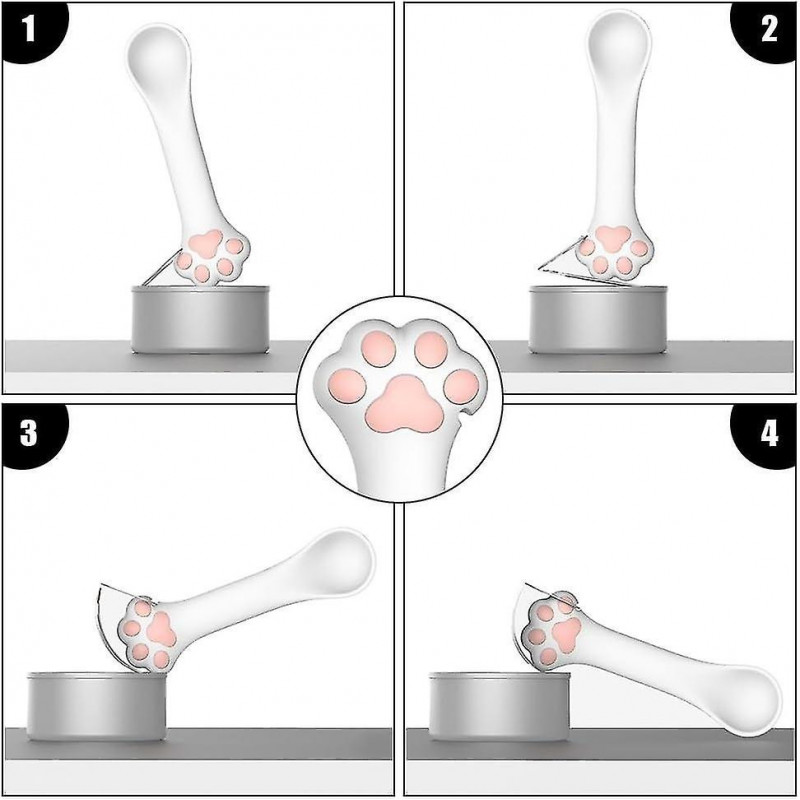 1

2

3

4