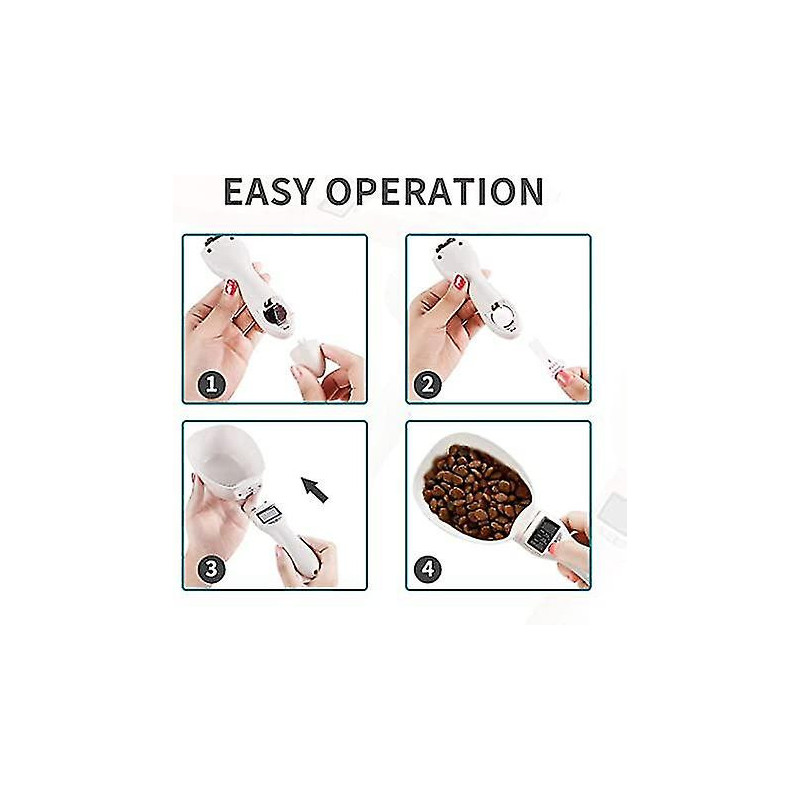 EASY OPERATION

1

2

3

4