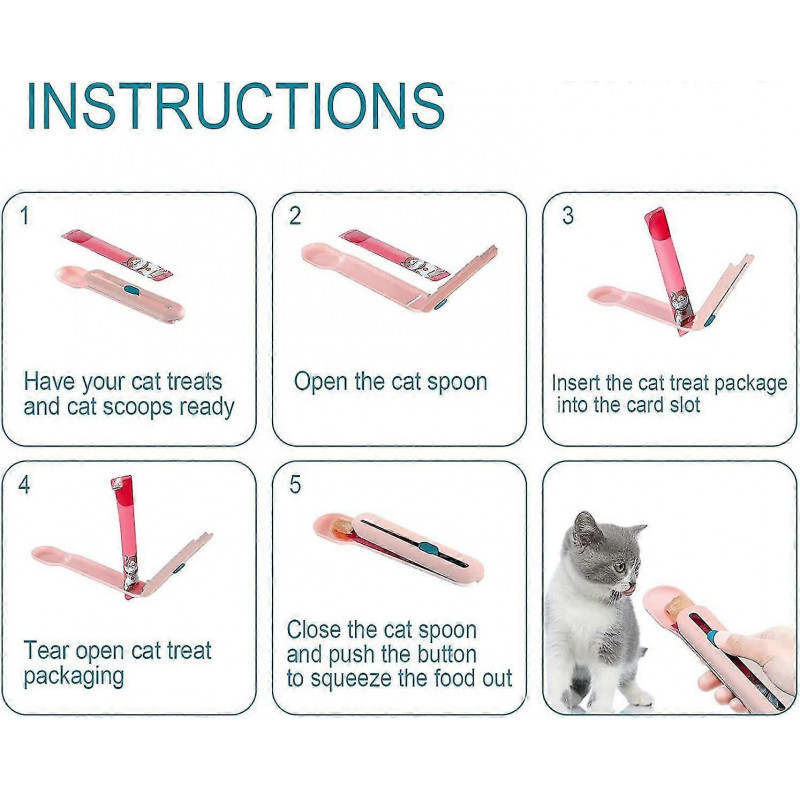 INSTRUCTIONS

1

Have your cat treats and cat scoops ready

2

Open the cat spoon

3

Insert the cat treat package into the card slot

4

Tear open cat treat packaging

5

Close the cat spoon and push the button to squeeze the food out