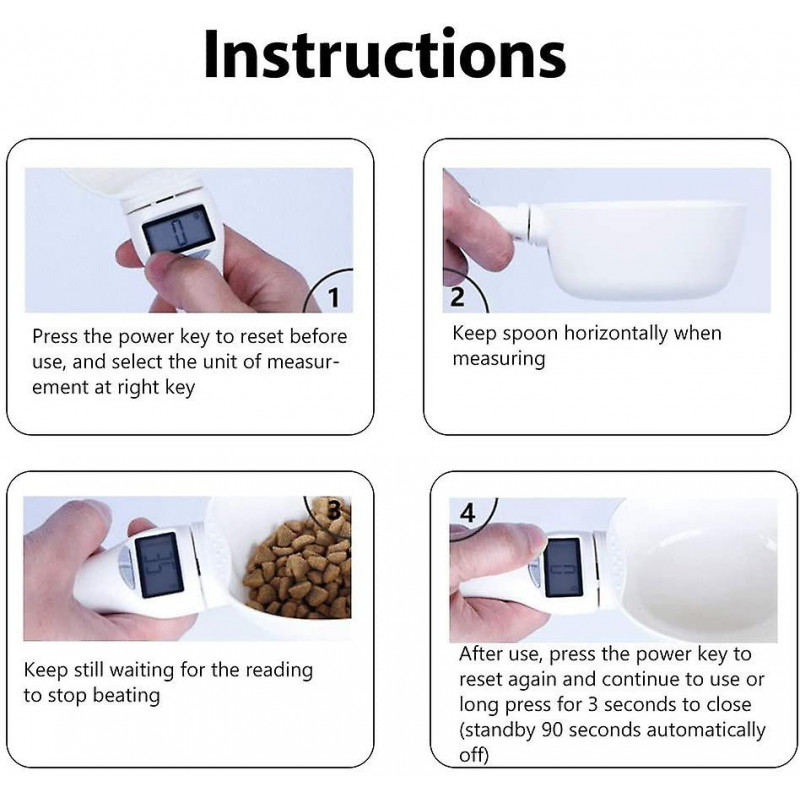 Instructions

1

Press the power key to reset before use, and select the unit of measurement at right key

2

Keep spoon horizontally when measuring

3

Keep still waiting for the reading to stop beating

4

After use, press the power key to reset again and continue to use or long press for 3 seconds to close (standby 90 seconds automatically off)