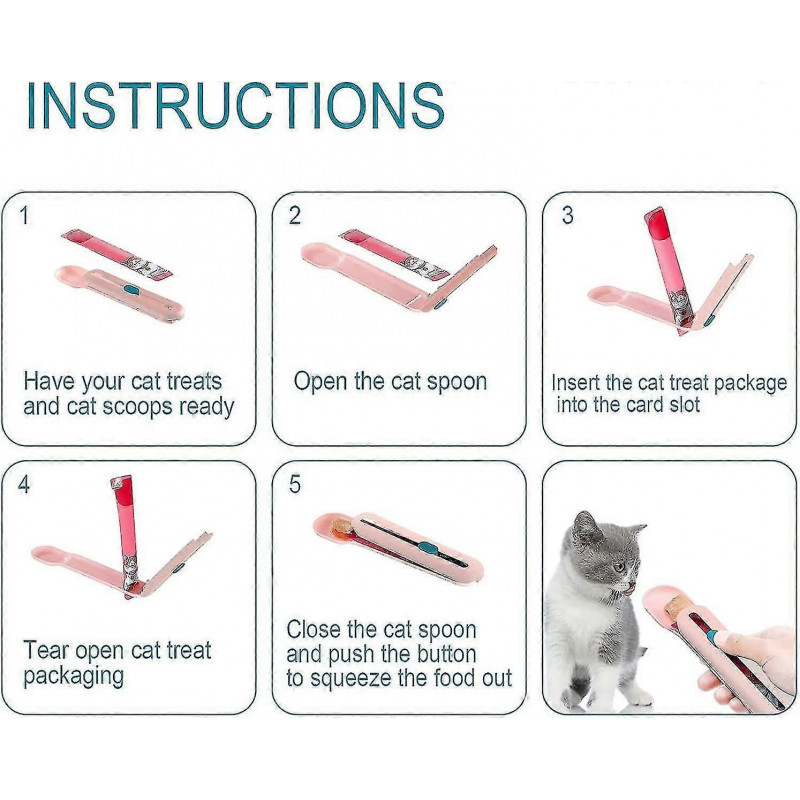 INSTRUCTIONS

1

Have your cat treats and cat scoops ready

2

Open the cat spoon

3

Insert the cat treat package into the card slot

4

Tear open cat treat packaging

5

Close the cat spoon and push the button to squeeze the food out