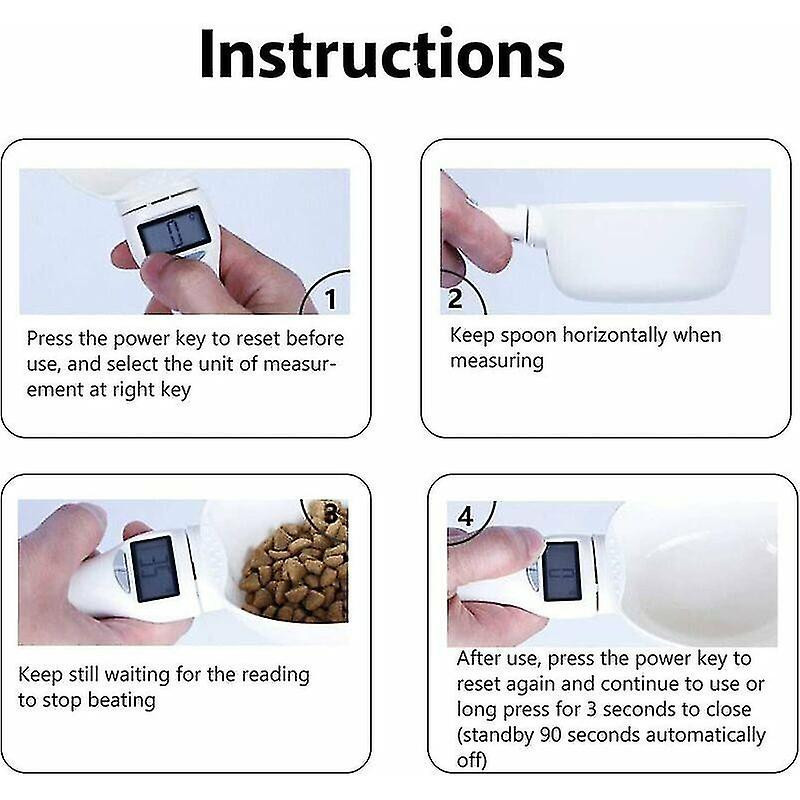 Instructions

1

Press the power key to reset before use, and select the unit of measurement at right key

2

Keep spoon horizontally when measuring

3

Keep still waiting for the reading to stop beating

4

After use, press the power key to reset again and continue to use or long press for 3 seconds to close (standby 90 seconds automatically off)