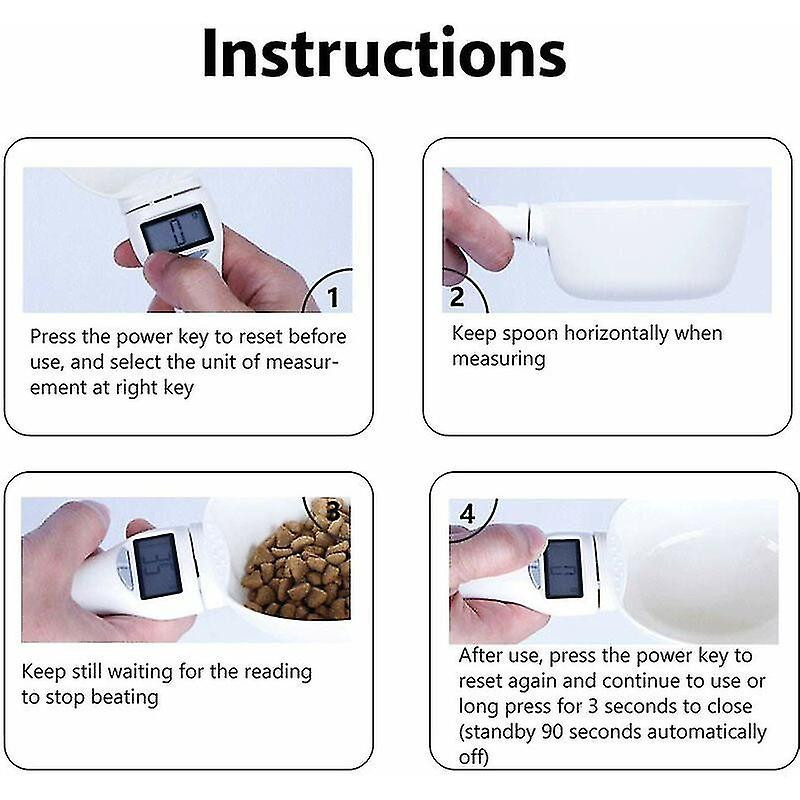 Instructions

1

Press the power key to reset before use, and select the unit of measurement at right key

2

Keep spoon horizontally when measuring

3

Keep still waiting for the reading to stop beating

4

After use, press the power key to reset again and continue to use or long press for 3 seconds to close (standby 90 seconds automatically off)