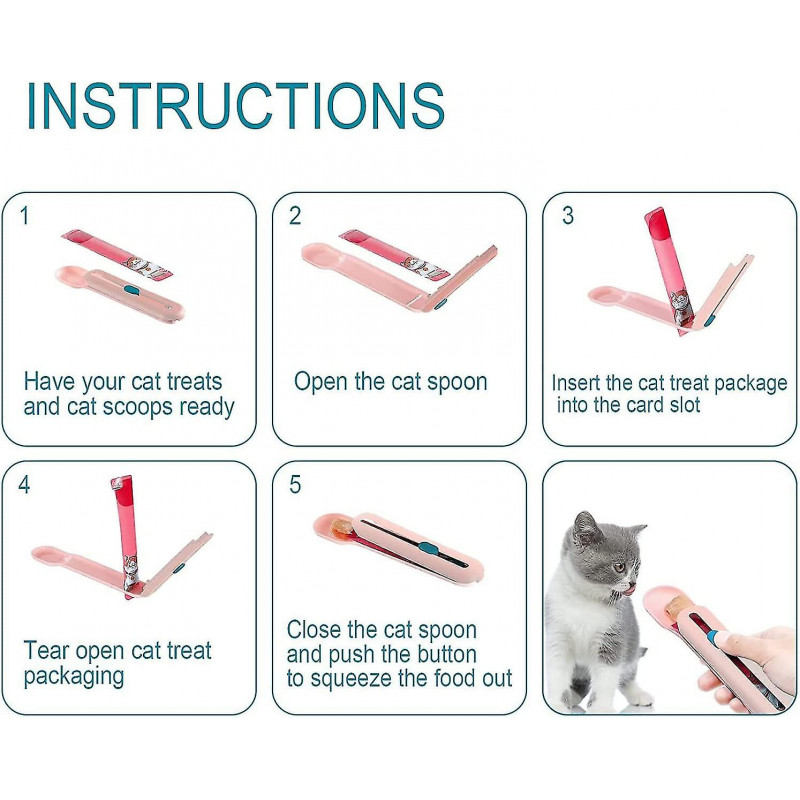 INSTRUCTIONS

1

Have your cat treats and cat scoops ready

2

Open the cat spoon

3

Insert the cat treat package into the card slot

4

Tear open cat treat packaging

5

Close the cat spoon and push the button to squeeze the food out