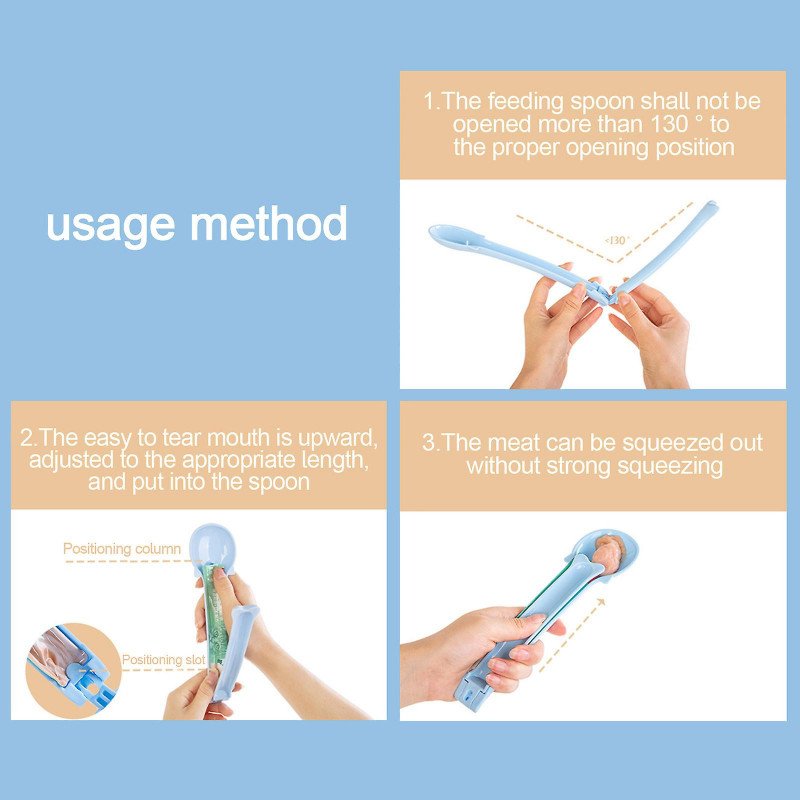 usage method

1.The feeding spoon shall not be opened more than 130 ° to the proper opening position

<130°

2.The easy to tear mouth is upward, adjusted to the appropriate length, and put into the spoon

Positioning column

Positioning slot

3.The meat can be squeezed out without strong squeezing