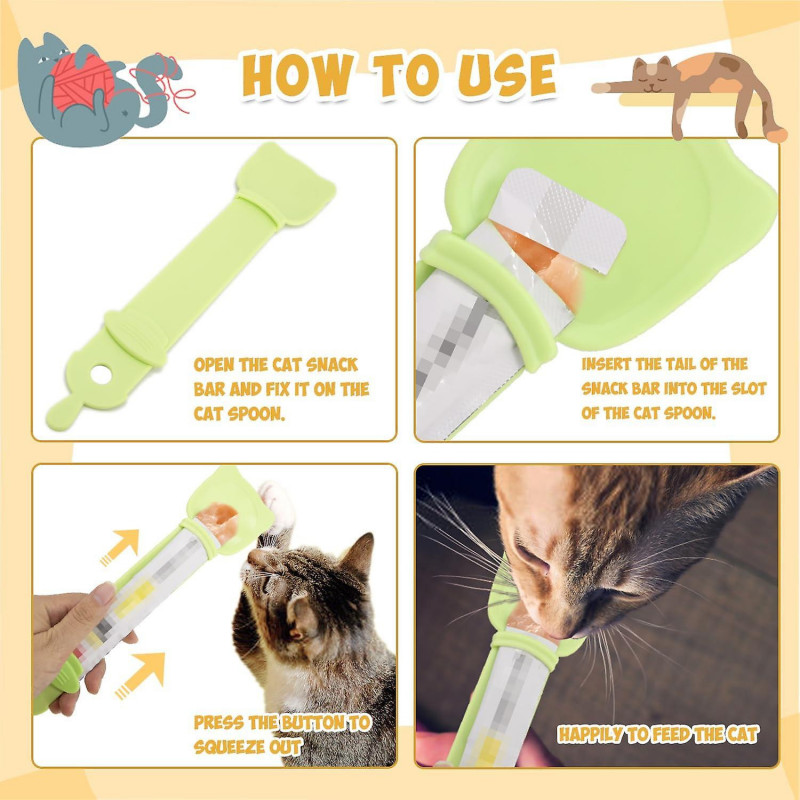 HOW TO USE

OPEN THE CAT SNACK BAR AND FIX IT ON THE CAT SPOON.

INSERT THE TAIL OF THE SNACK BAR INTO THE SLOT OF THE CAT SPOON.

PRESS THE BUTTON TO SQUEEZE OUT

HAPPILY TO FEED THE CAT