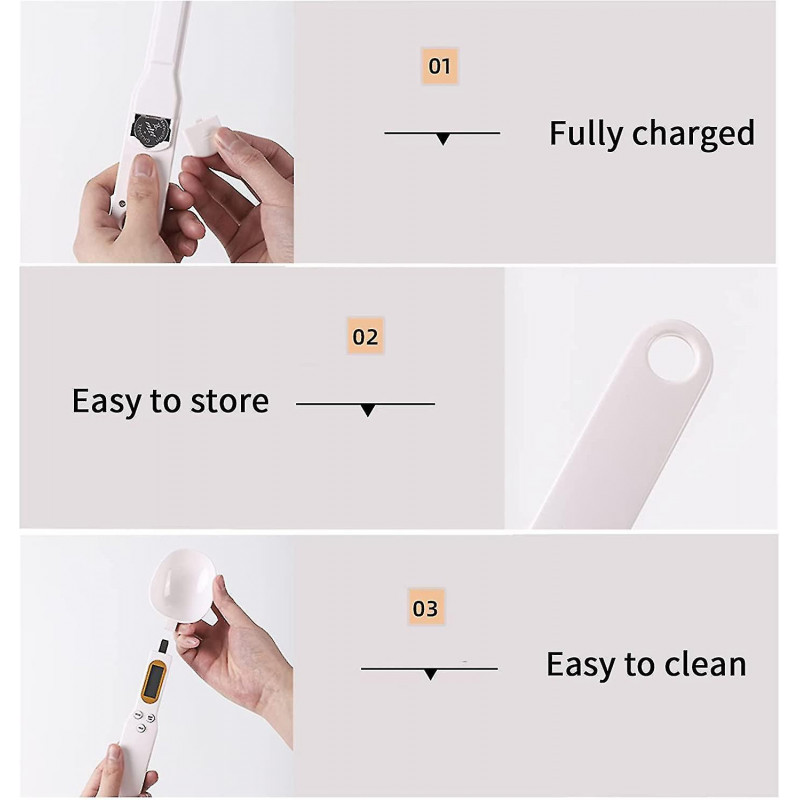 01

Fully charged

02

Easy to store

03

Easy to clean