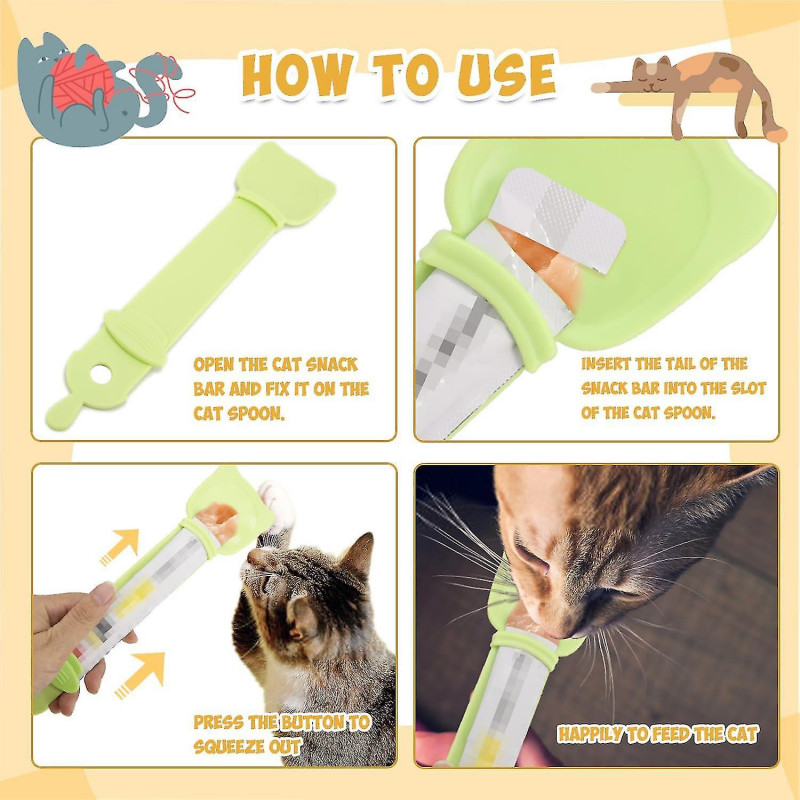 HOW TO USE

OPEN THE CAT SNACK BAR AND FIX IT ON THE CAT SPOON.

INSERT THE TAIL OF THE SNACK BAR INTO THE SLOT OF THE CAT SPOON.

PRESS THE BUTTON TO SQUEEZE OUT

HAPPILY TO FEED THE CAT