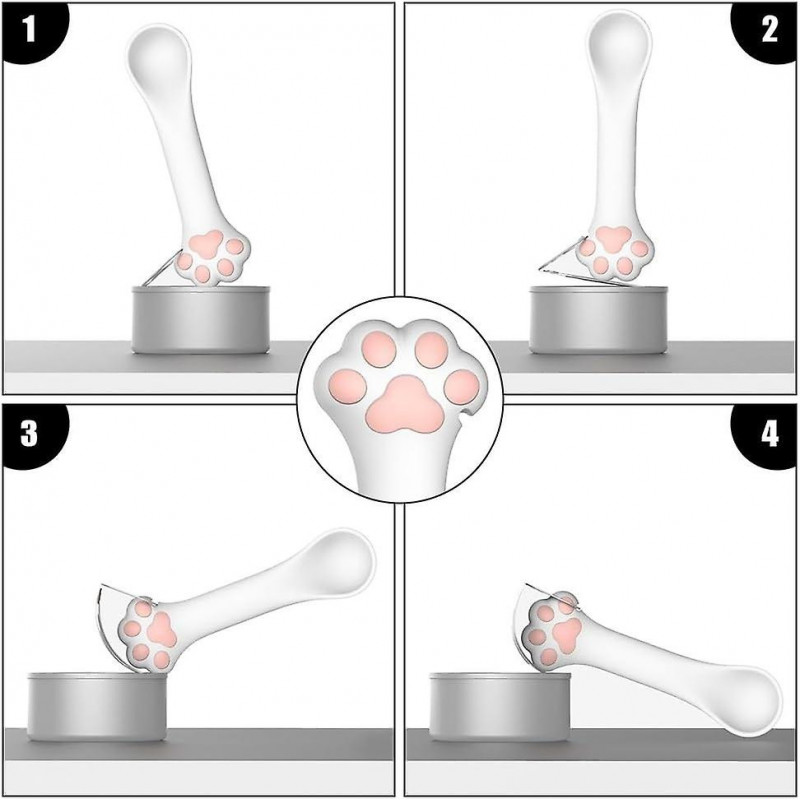 1

2

3

4