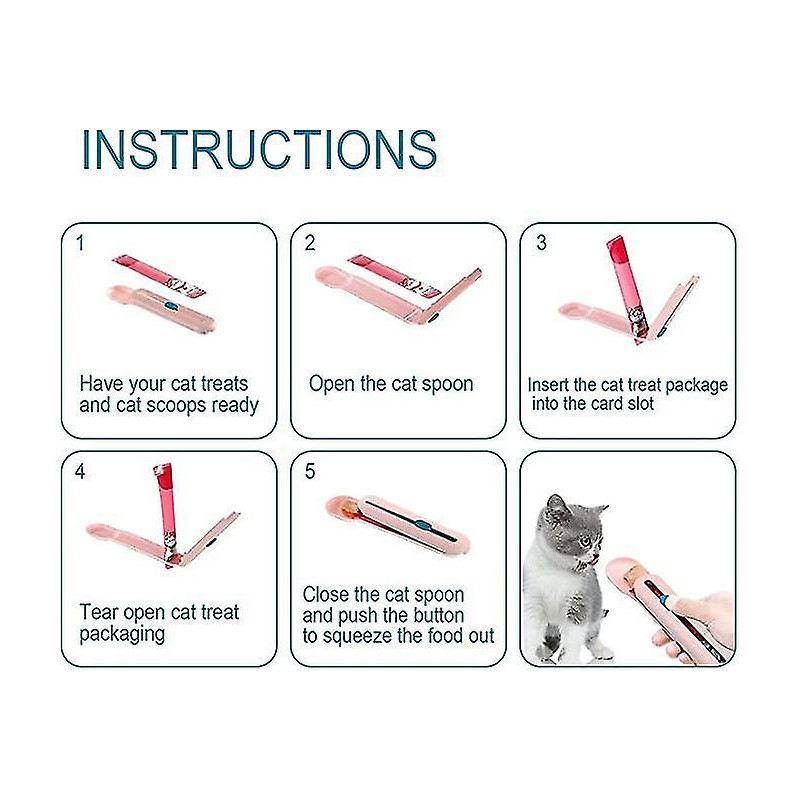 INSTRUCTIONS

1

Have your cat treats and cat scoops ready

2

Open the cat spoon

3

Insert the cat treat package into the card slot

4

Tear open cat treat packaging

5

Close the cat spoon and push the button to squeeze the food out