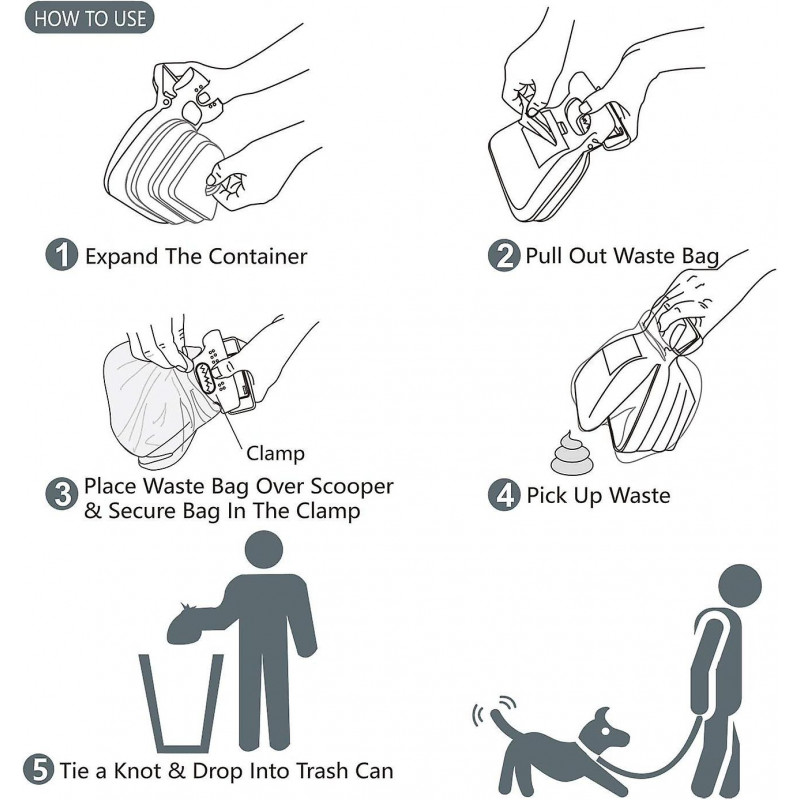 HOW TO USE

1 Expand The Container

2 Pull Out Waste Bag

Clamp

3 Place Waste Bag Over Scooper & Secure Bag In The Clamp

4 Pick Up Waste

5 Tie a Knot & Drop Into Trash Can