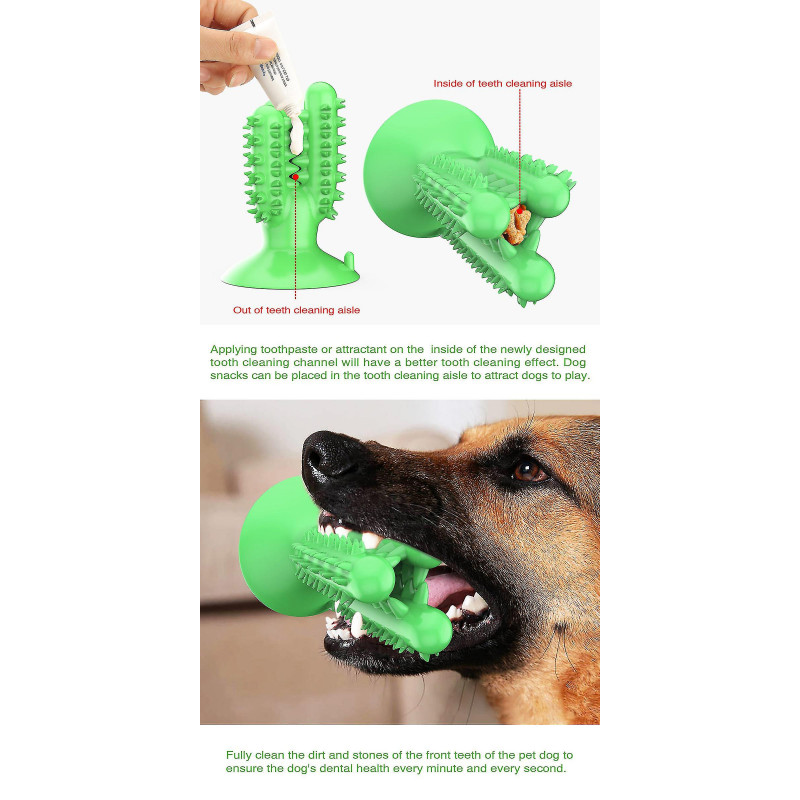 Inside of teeth cleaning aisle

Out of teeth cleaning aisle

Applying toothpaste or attractant on the inside of the newly designed tooth cleaning channel will have a better tooth cleaning effect. Dog snacks can be placed in the tooth cleaning aisle to attract dogs to play.

Fully clean the dirt and stones of the front teeth of the pet dog to ensure the dog's dental health every minute and every second.