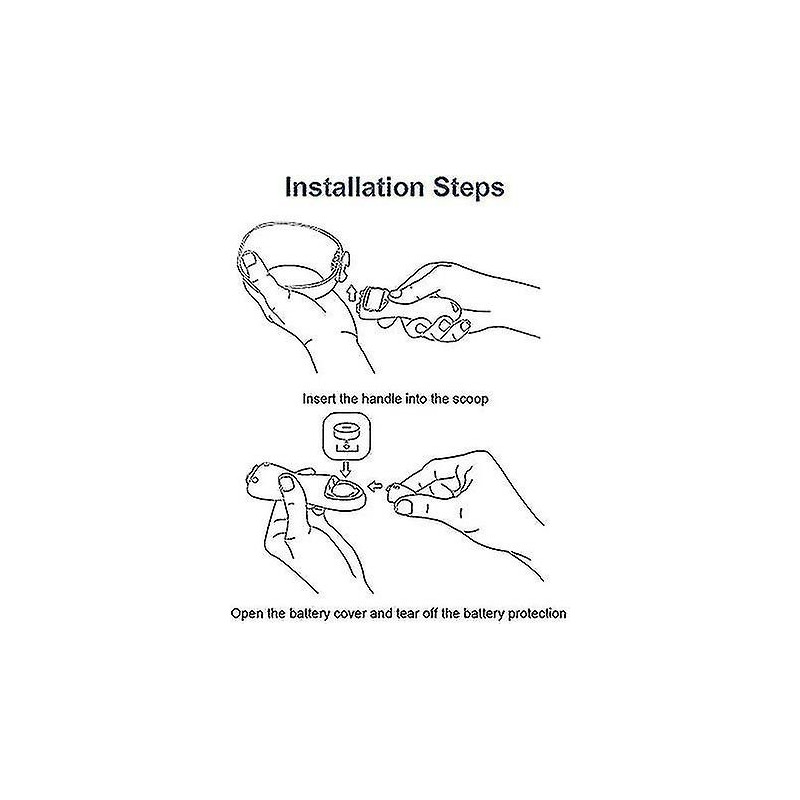 Installation Steps

Insert the handle into the scoop

Open the battery cover and tear off the battery protection