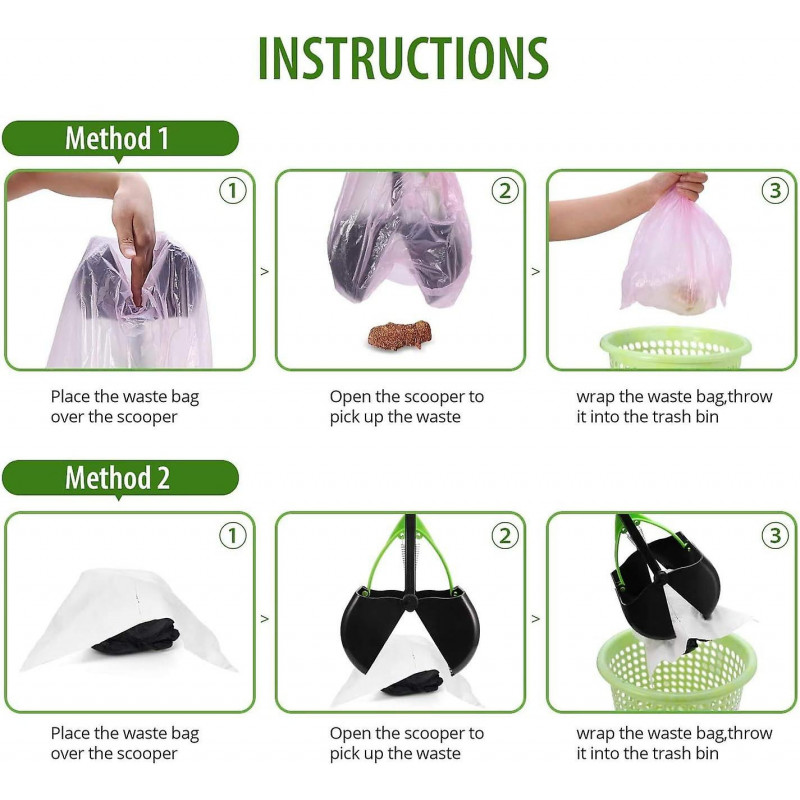 INSTRUCTIONS

Method 1

①

>

②

>

③

Place the waste bag over the scooper

Open the scooper to pick up the waste

wrap the waste bag,throw it into the trash bin

Method 2

①

>

②

>

③

Place the waste bag over the scooper

Open the scooper to pick up the waste

wrap the waste bag,throw it into the trash bin