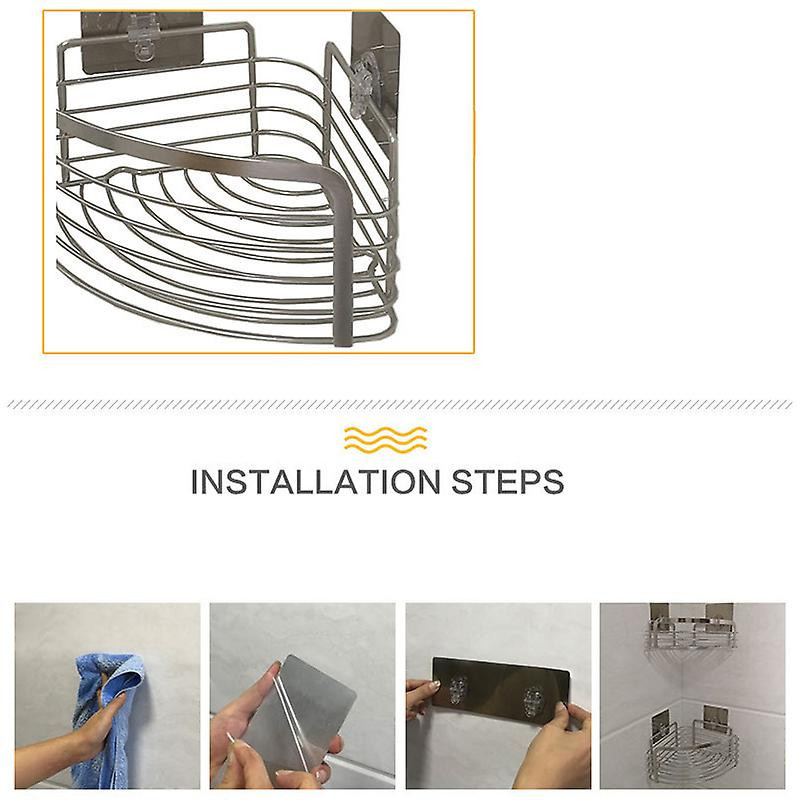 INSTALLATION STEPS