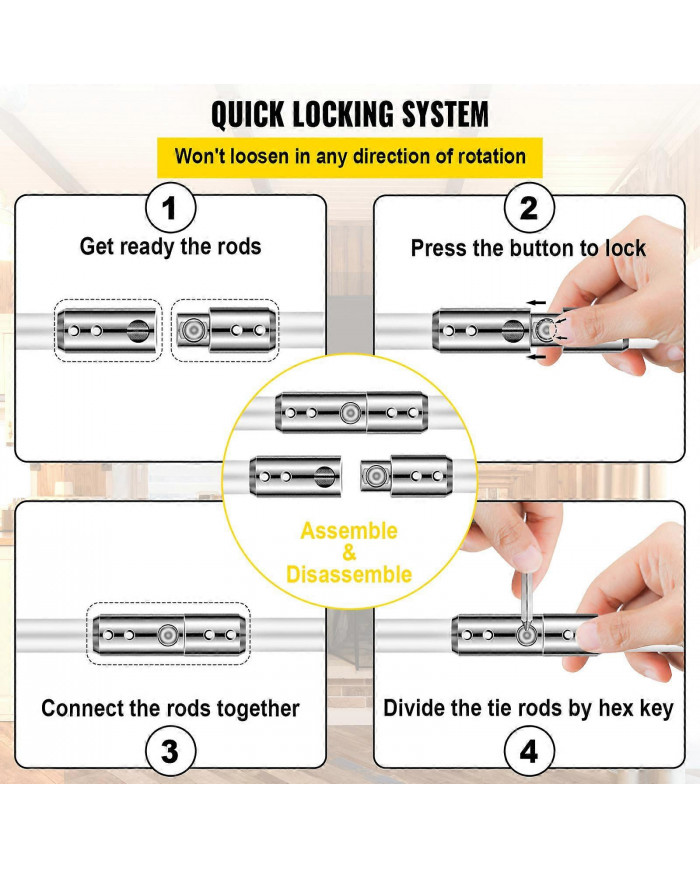 QUICK LOCKING SYSTEM

Won't loosen in any direction of rotation

1
Get ready the rods

2
Press the button to lock

Assemble
&
Disassemble

Connect the rods together
3

Divide the tie rods by hex key
4