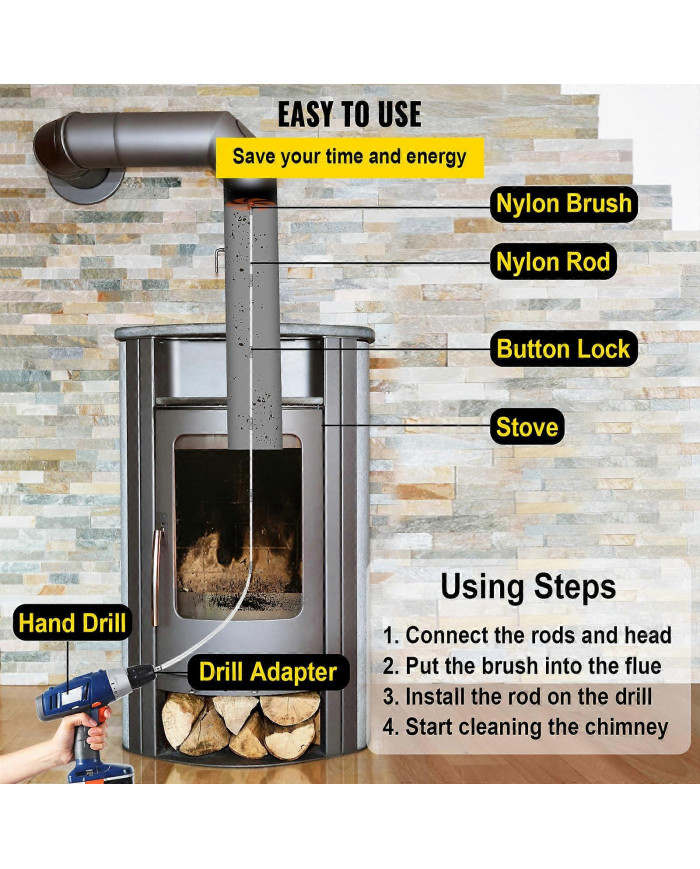 EASY TO USE

Save your time and energy

Nylon Brush

Nylon Rod

Button Lock

Stove

Hand Drill

Drill Adapter

Using Steps

1. Connect the rods and head
2. Put the brush into the flue
3. Install the rod on the drill
4. Start cleaning the chimney