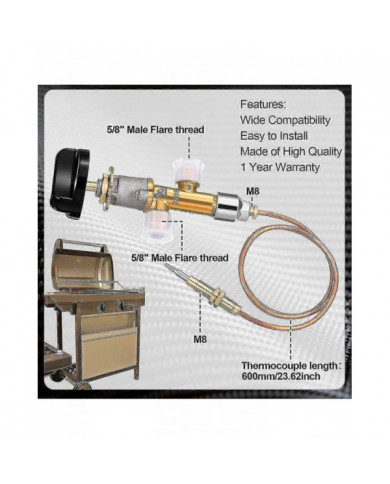 Features:
Wide Compatibility
Easy to Install
Made of High Quality
1 Year Warranty

5/8" Male Flare thread

M8

5/8" Male Flare thread

M8

Thermocouple length:
600mm/23.62inch