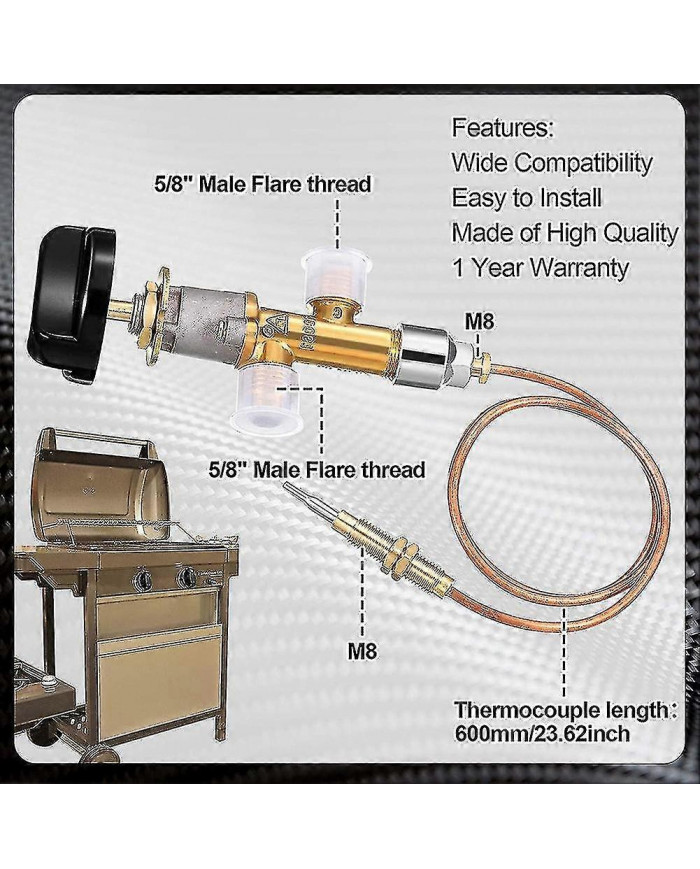 Features:
Wide Compatibility
Easy to Install
Made of High Quality
1 Year Warranty

5/8" Male Flare thread

M8

5/8" Male Flare thread

M8

Thermocouple length:
600mm/23.62inch