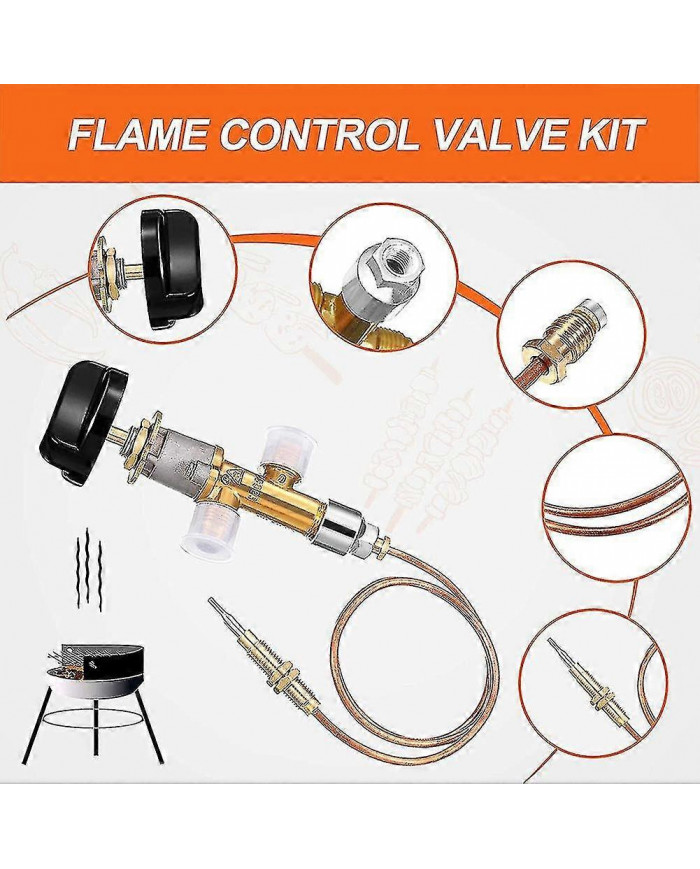 FLAME CONTROL VALVE KIT