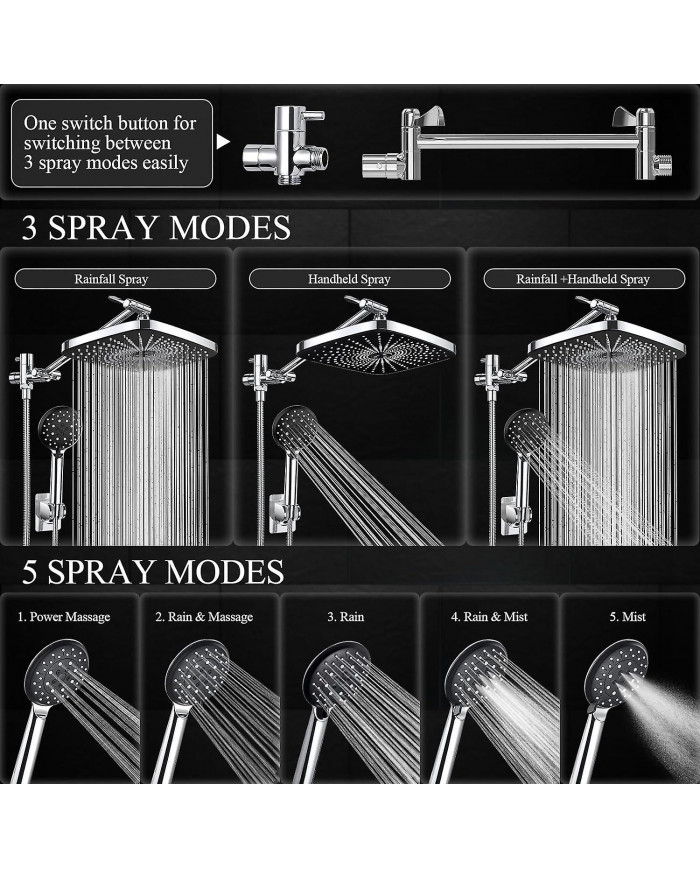 One switch button for switching between 3 spray modes easily

3 SPRAY MODES

Rainfall Spray

Handheld Spray

Rainfall +Handheld Spray

5 SPRAY MODES

1. Power Massage

2. Rain & Massage

3. Rain

4. Rain & Mist

5. Mist