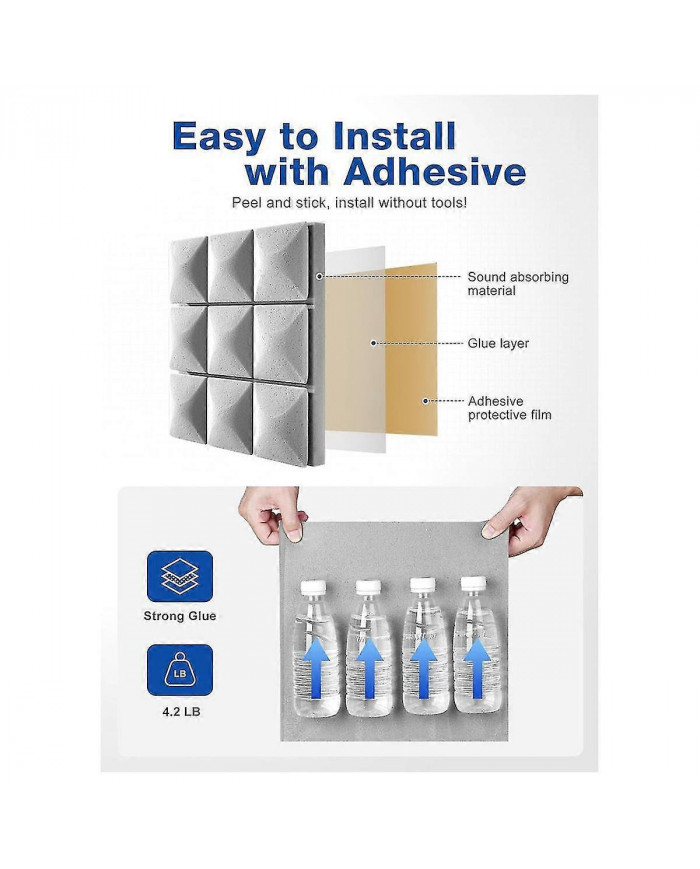 Easy to Install with Adhesive

Peel and stick, install without tools!

Sound absorbing material

Glue layer

Adhesive protective film

Strong Glue

LB

4.2 LB