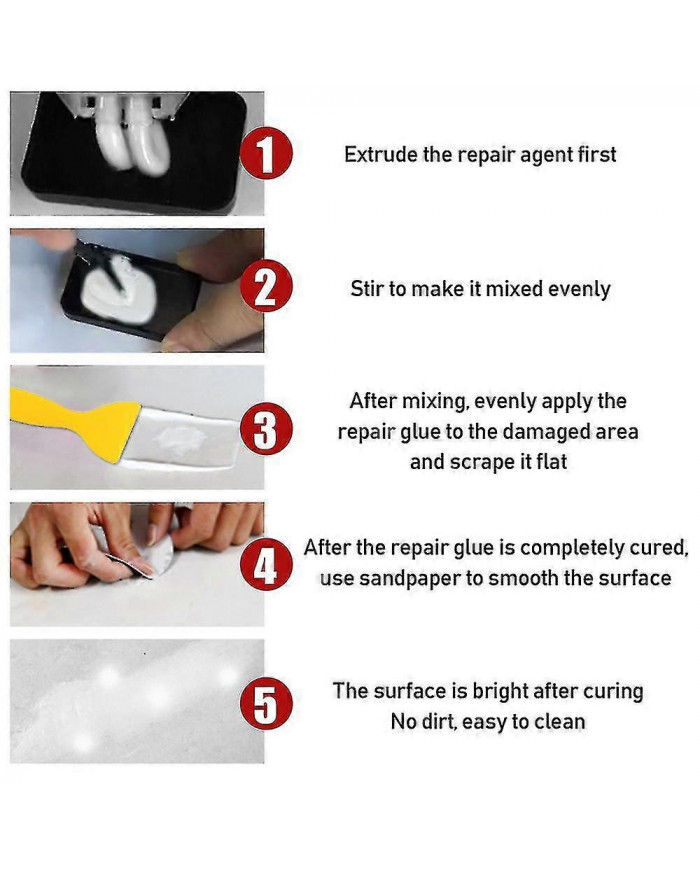 1
Extrude the repair agent first

2
Stir to make it mixed evenly

3
After mixing, evenly apply the repair glue to the damaged area and scrape it flat

4
After the repair glue is completely cured, use sandpaper to smooth the surface

5
The surface is bright after curing
No dirt, easy to clean