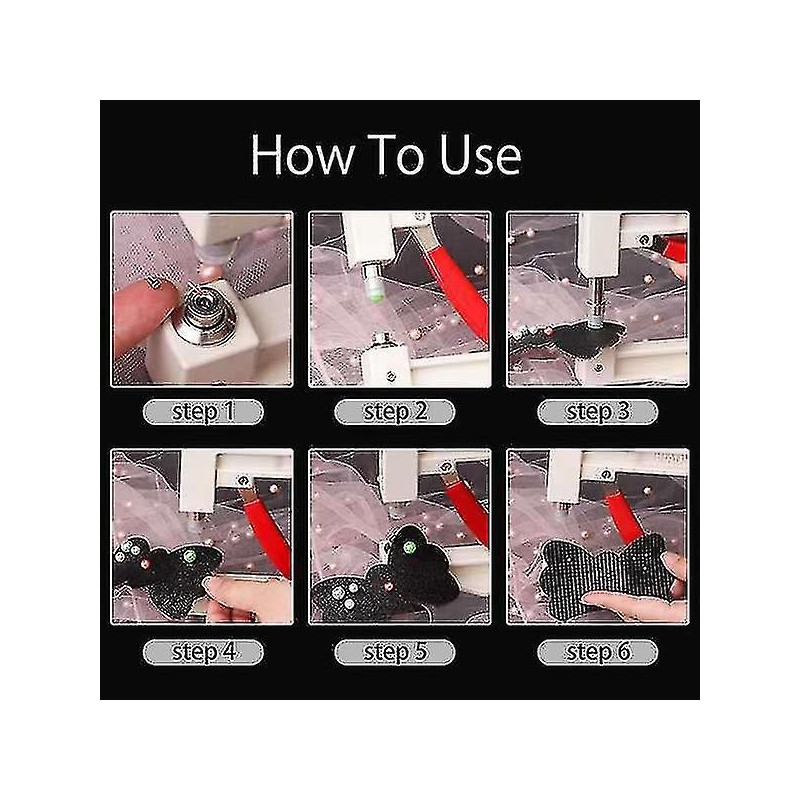 How To Use

step 1

step 2

step 3

step 4

step 5

step 6