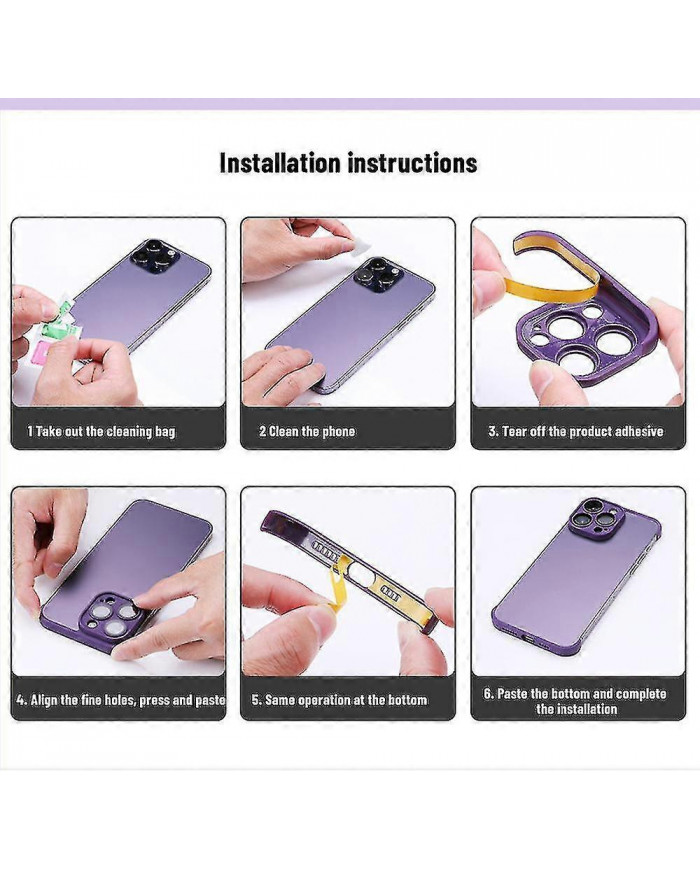 Installation instructions

1 Take out the cleaning bag

2 Clean the phone

3. Tear off the product adhesive

4. Align the fine holes, press and paste

5. Same operation at the bottom

6. Paste the bottom and complete the installation