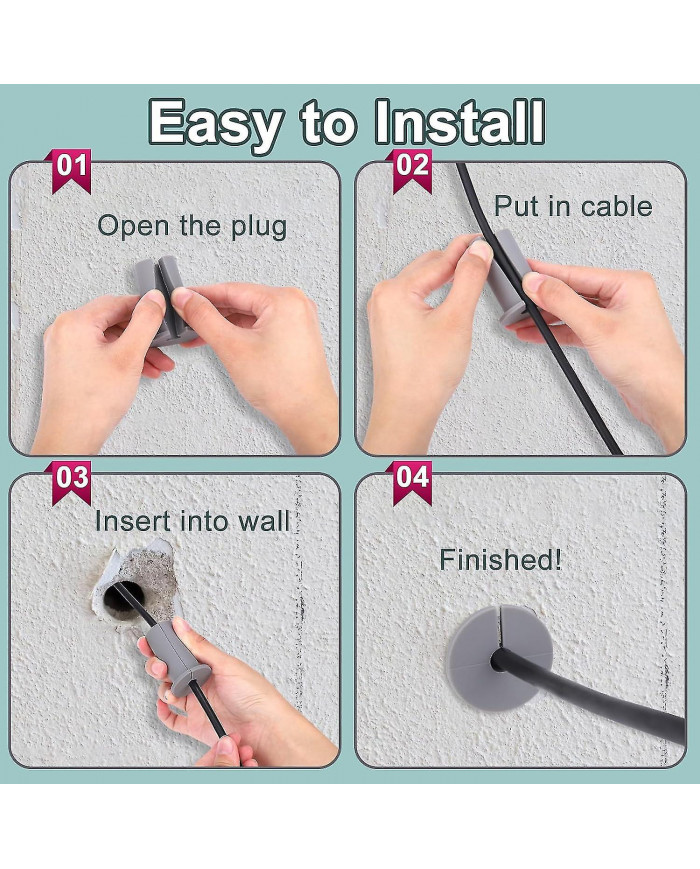 Easy to Install

01
Open the plug

02
Put in cable

03
Insert into wall

04
Finished!