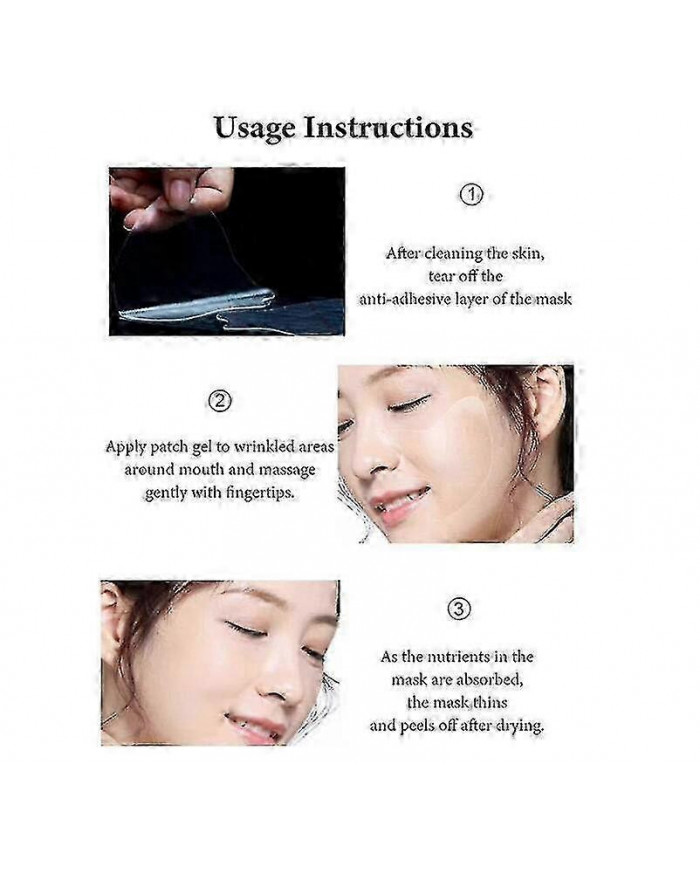 Usage Instructions

①

After cleaning the skin, tear off the anti-adhesive layer of the mask

②

Apply patch gel to wrinkled areas around mouth and massage gently with fingertips.

③

As the nutrients in the mask are absorbed, the mask thins and peels off after drying.