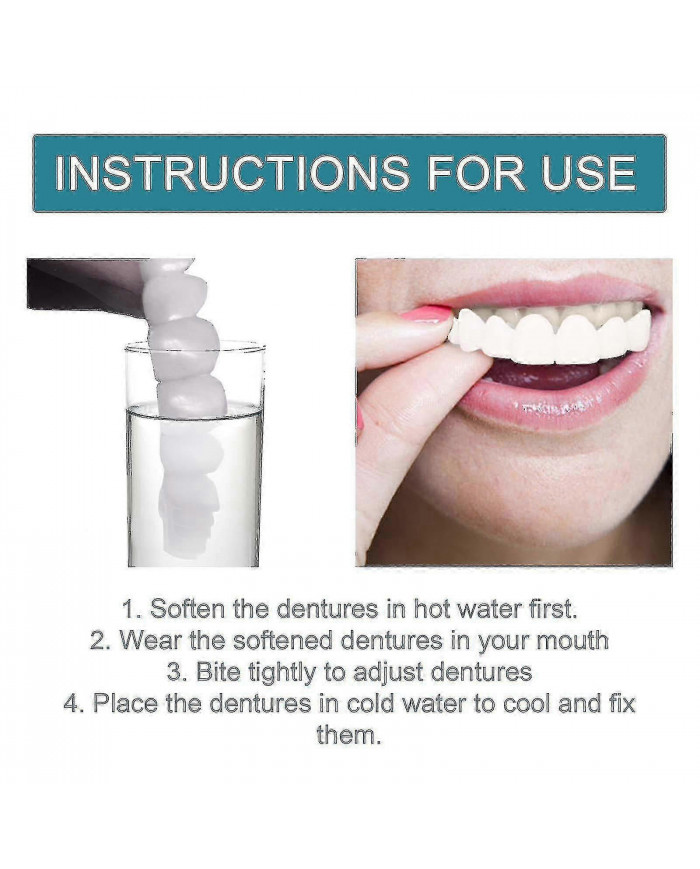 INSTRUCTIONS FOR USE

1. Soften the dentures in hot water first.
2. Wear the softened dentures in your mouth
3. Bite tightly to adjust dentures
4. Place the dentures in cold water to cool and fix them.