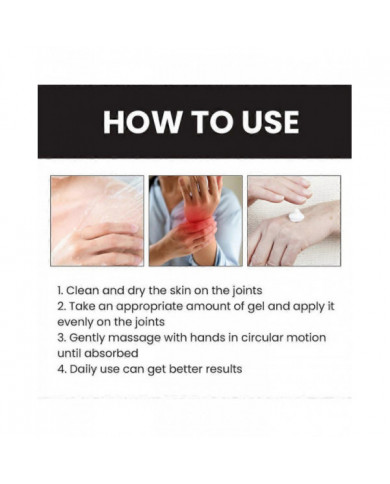 HOW TO USE

1. Clean and dry the skin on the joints
2. Take an appropriate amount of gel and apply it evenly on the joints
3. Gently massage with hands in circular motion until absorbed
4. Daily use can get better results