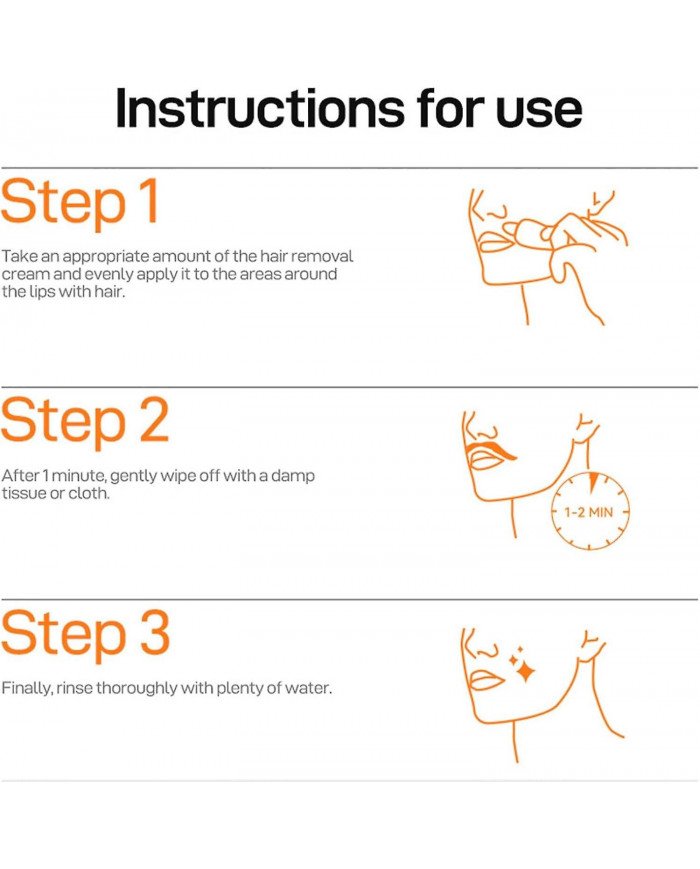 Instructions for use

Step 1

Take an appropriate amount of the hair removal cream and evenly apply it to the areas around the lips with hair.

Step 2

After 1 minute, gently wipe off with a damp tissue or cloth.

1-2 MIN

Step 3

Finally, rinse thoroughly with plenty of water.