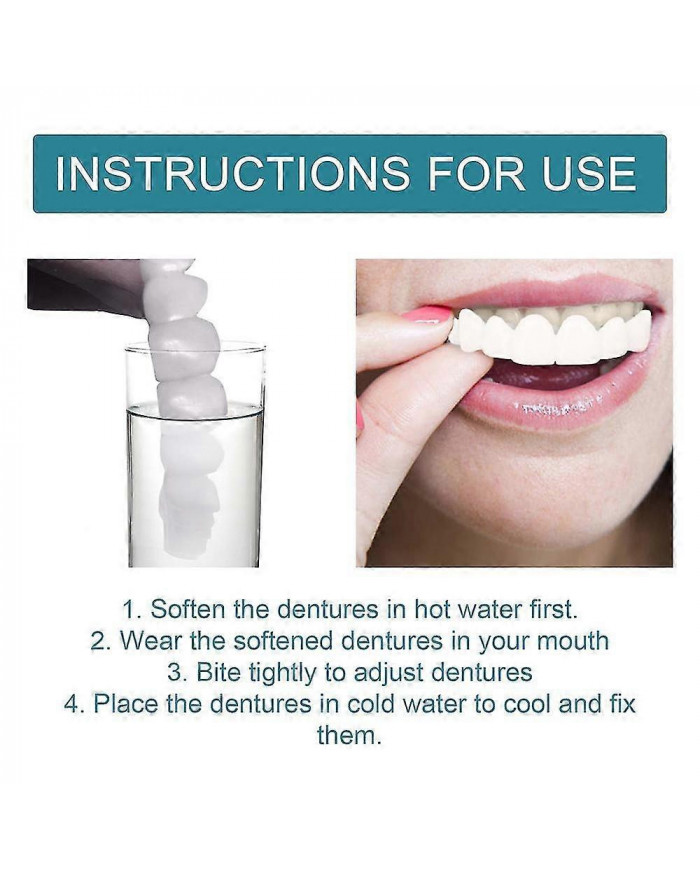 INSTRUCTIONS FOR USE

1. Soften the dentures in hot water first.
2. Wear the softened dentures in your mouth
3. Bite tightly to adjust dentures
4. Place the dentures in cold water to cool and fix them.