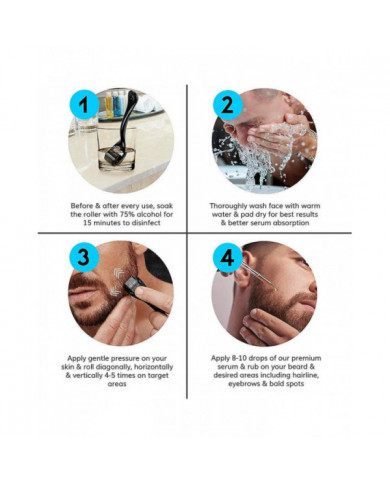 1

Before & after every use, soak the roller with 75% alcohol for 15 minutes to disinfect

2

Thoroughly wash face with warm water & pad dry for best results & better serum absorption

3

Apply gentle pressure on your skin & roll diagonally, horizontally & vertically 4-5 times on target areas

4

Apply 8-10 drops of our premium serum & rub on your beard & desired areas including hairline, eyebrows & bald spots