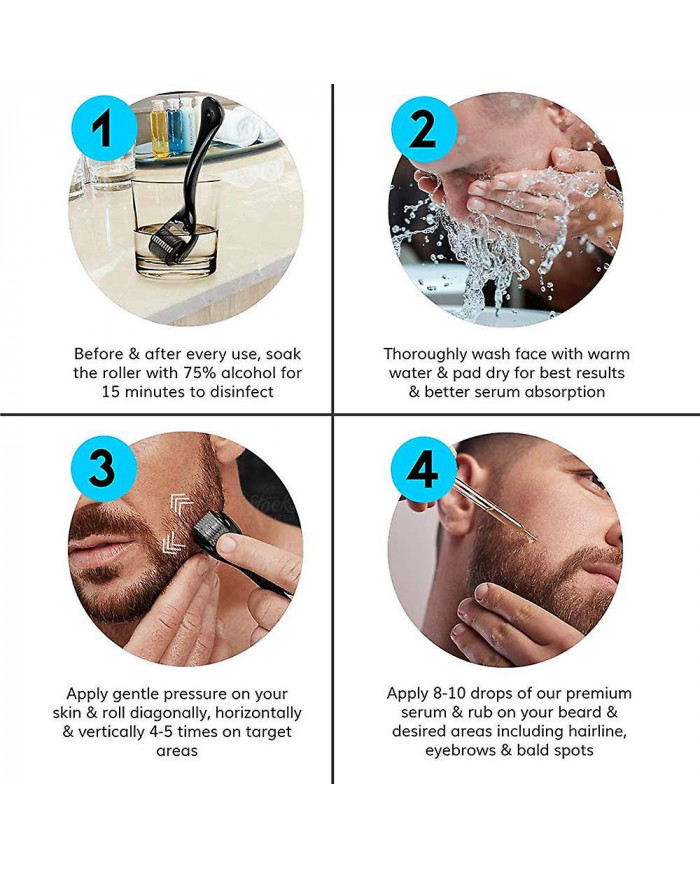 1

Before & after every use, soak the roller with 75% alcohol for 15 minutes to disinfect

2

Thoroughly wash face with warm water & pad dry for best results & better serum absorption

3

Apply gentle pressure on your skin & roll diagonally, horizontally & vertically 4-5 times on target areas

4

Apply 8-10 drops of our premium serum & rub on your beard & desired areas including hairline, eyebrows & bald spots