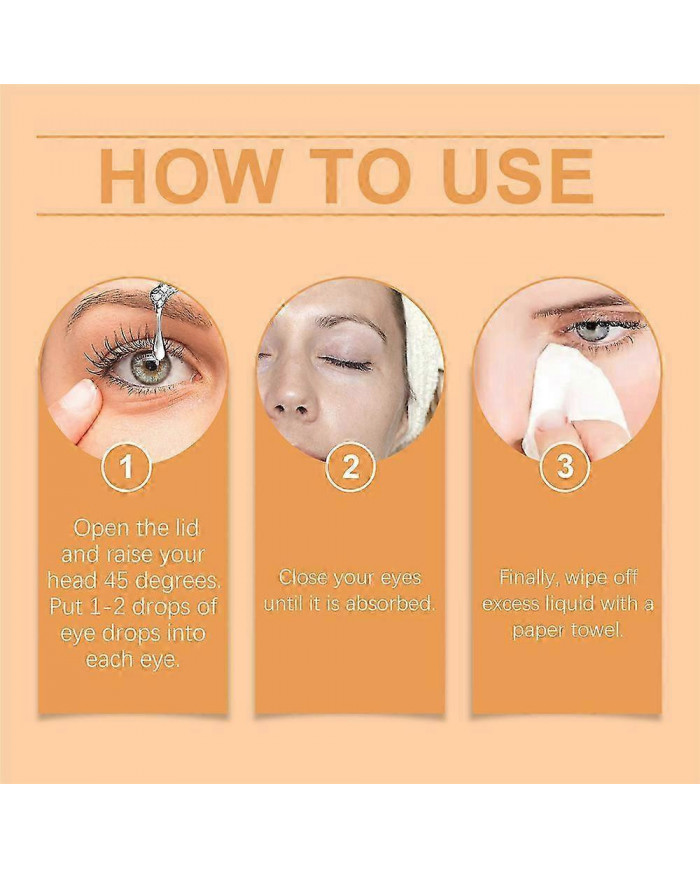 HOW TO USE

1

Open the lid and raise your head 45 degrees. Put 1-2 drops of eye drops into each eye.

2

Close your eyes until it is absorbed.

3

Finally, wipe off excess liquid with a paper towel.