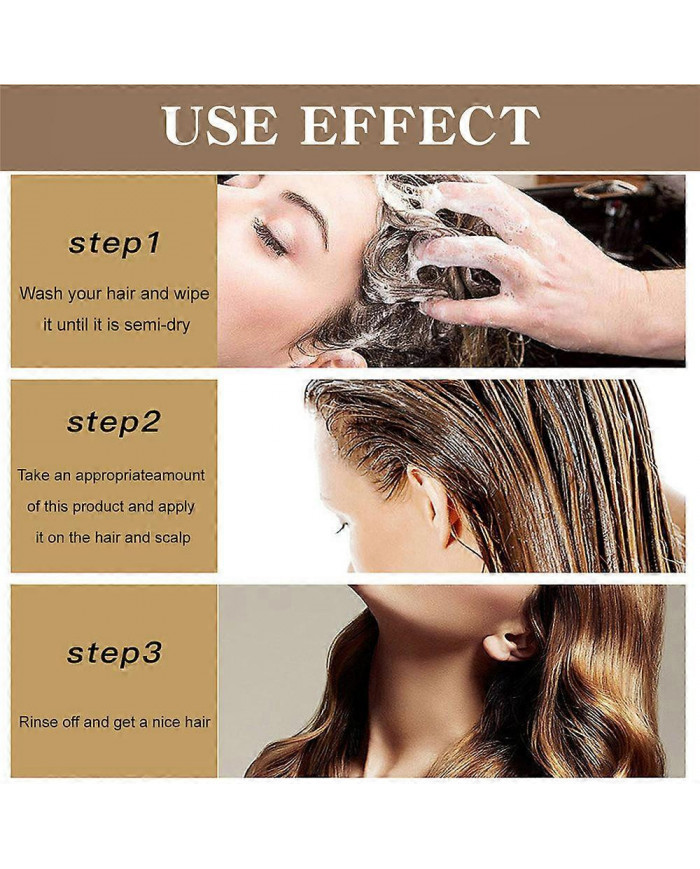 USE EFFECT

step1

Wash your hair and wipe it until it is semi-dry

step2

Take an appropriateamount of this product and apply it on the hair and scalp

step3

Rinse off and get a nice hair